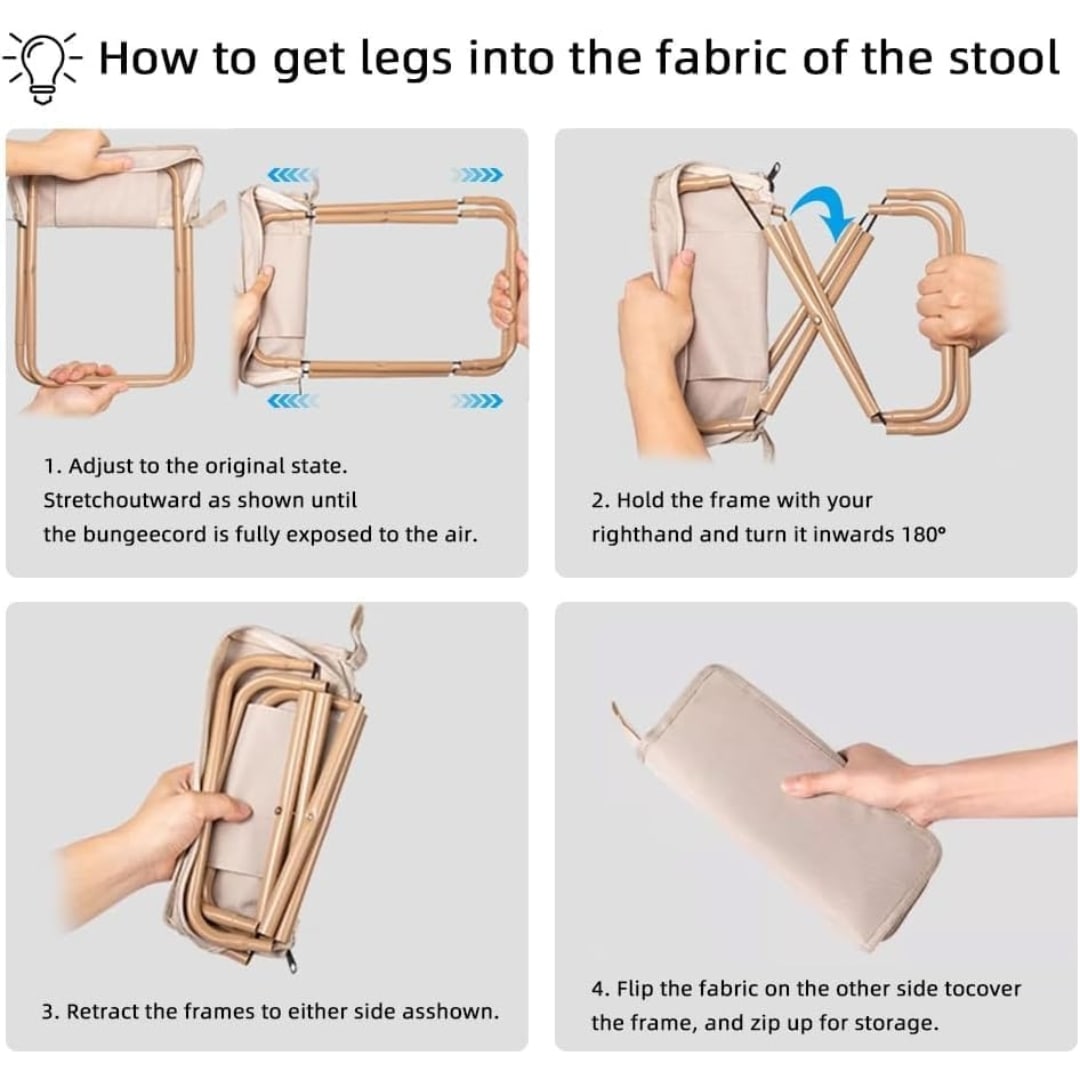 How to get legs into the fabric of the stool

1. Adjust to the original state. Stretchoutward as shown until the bungeecord is fully exposed to the air.

2. Hold the frame with your righthand and turn it inwards 180°

3. Retract the frames to either side asshown.

4. Flip the fabric on the other side tocover the frame, and zip up for storage.